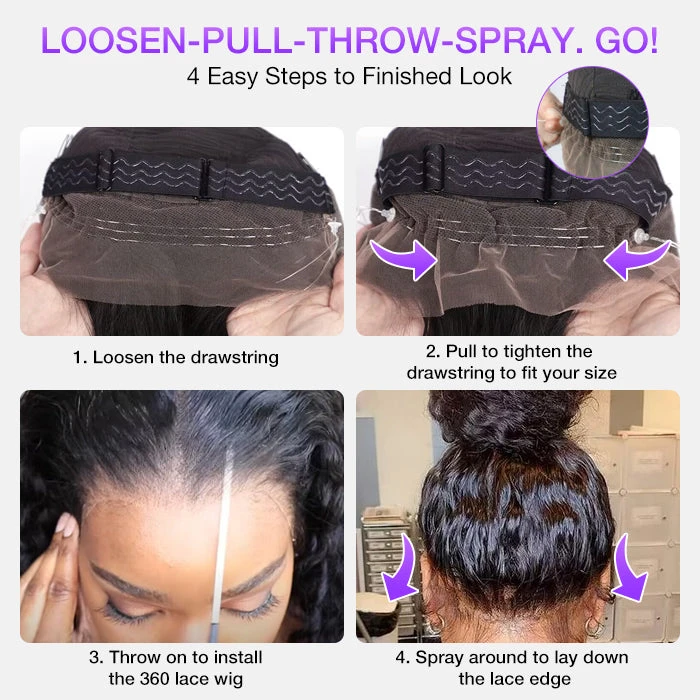 LOOSEN-PULL-THROW-SPRAY. GO!
4 Easy Steps to Finished Look

1. Loosen the drawstring

2. Pull to tighten the drawstring to fit your size

3. Throw on to install the 360 lace wig

4. Spray around to lay down the lace edge